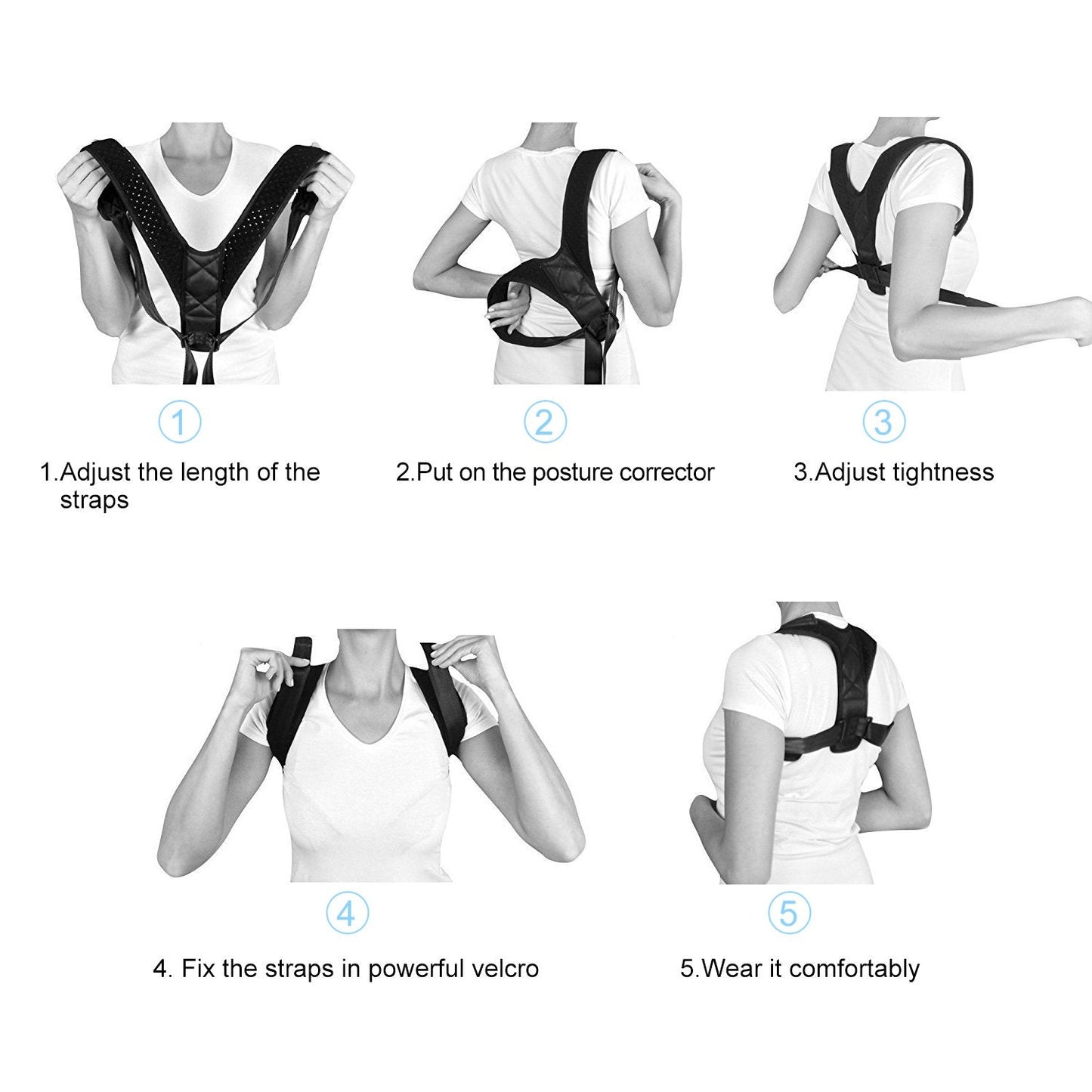 1

1.Adjust the length of the straps

2

2.Put on the posture corrector

3

3.Adjust tightness

4

4. Fix the straps in powerful velcro

5

5.Wear it comfortably