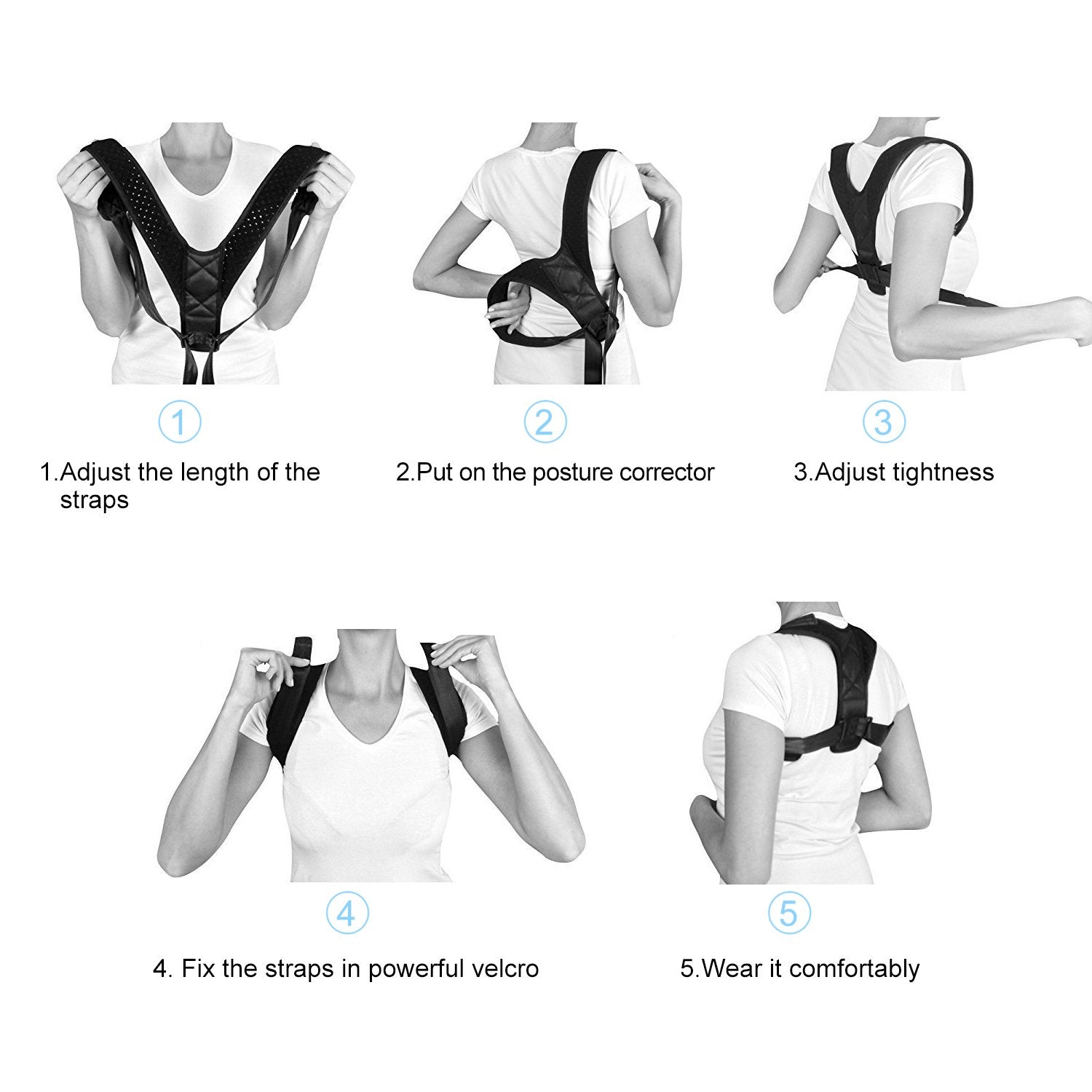 ①
1.Adjust the length of the straps

②
2.Put on the posture corrector

③
3.Adjust tightness

④
4. Fix the straps in powerful velcro

⑤
5.Wear it comfortably